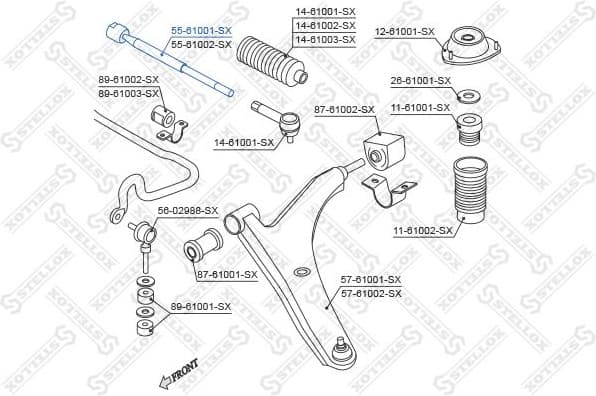 55-61001-SX
55-61002-SX
14-61001-SX
14-61002-SX
14-61003-SX
12-61001-SX
89-61002-SX
89-61003-SX
26-61001-SX
87-61002-SX
11-61001-SX
14-61001-SX
56-02988-SX
11-61002-SX
87-61001-SX
57-61001-SX
57-61002-SX
89-61001-SX
FRONT
STELLOX