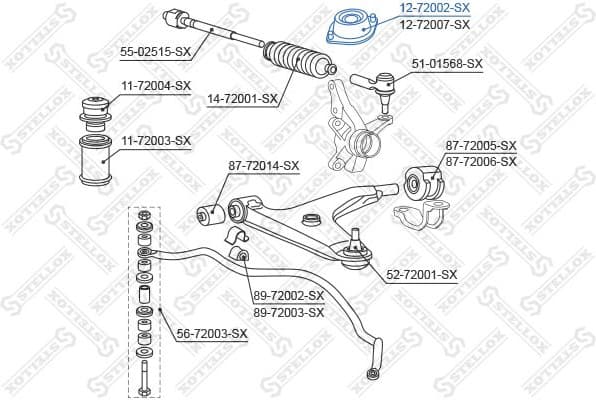 12-72002-SX
12-72007-SX

55-02515-SX

51-01568-SX

11-72004-SX

14-72001-SX

11-72003-SX

87-72005-SX
87-72006-SX

87-72014-SX

52-72001-SX

89-72002-SX
89-72003-SX

56-72003-SX

STELLOX