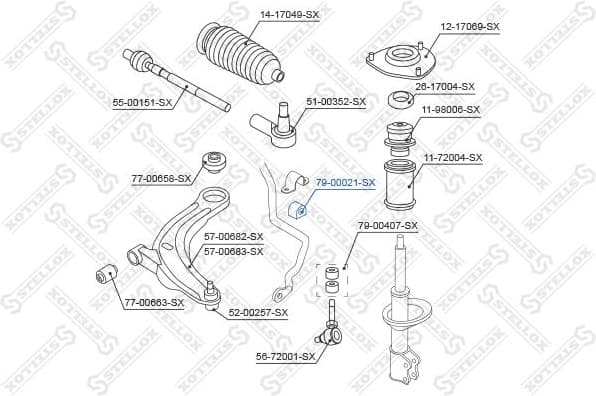 14-17049-SX
12-17069-SX
55-00151-SX
51-00352-SX
26-17004-SX
11-98006-SX
11-72004-SX
77-00658-SX
79-00021-SX
79-00407-SX
57-00682-SX
57-00683-SX
77-00663-SX
52-00257-SX
56-72001-SX
STELLOX