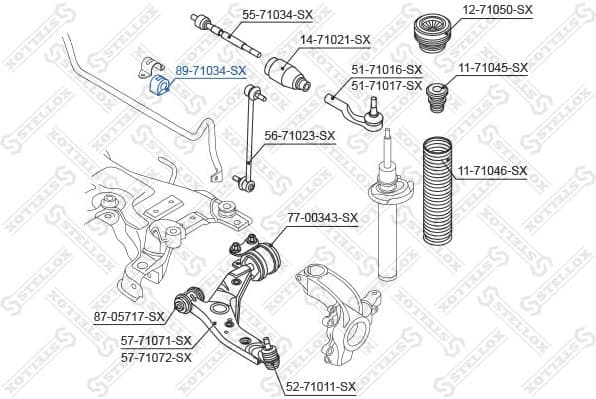 55-71034-SX
12-71050-SX
14-71021-SX
89-71034-SX
51-71016-SX
51-71017-SX
11-71045-SX
56-71023-SX
11-71046-SX
77-00343-SX
87-05717-SX
57-71071-SX
57-71072-SX
52-71011-SX
STELLOX