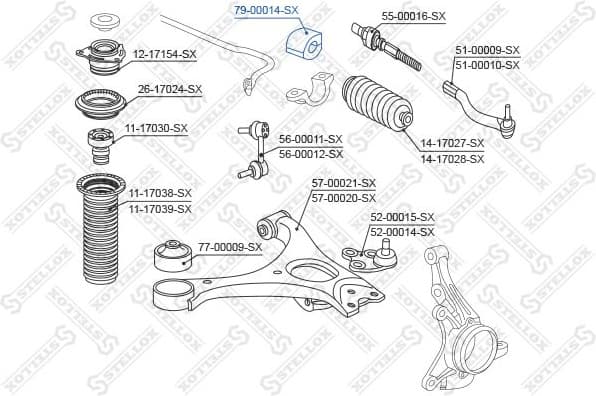 79-00014-SX
55-00016-SX
12-17154-SX
51-00009-SX
51-00010-SX
26-17024-SX
11-17030-SX
56-00011-SX
56-00012-SX
14-17027-SX
14-17028-SX
11-17038-SX
11-17039-SX
57-00021-SX
57-00020-SX
52-00015-SX
52-00014-SX
77-00009-SX
STELLOX