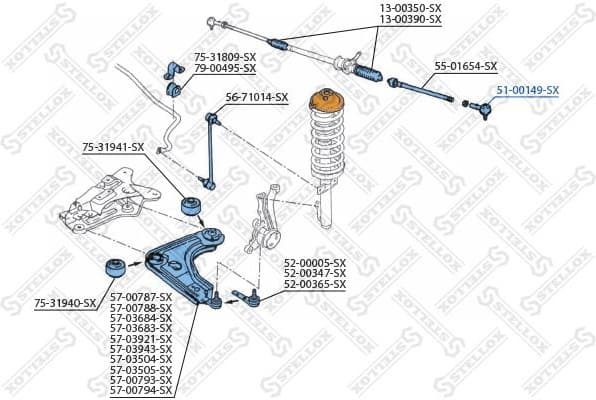 13-00350-SX
13-00390-SX

75-31809-SX
79-00495-SX

55-01654-SX

51-00149-SX

56-71014-SX

75-31941-SX

52-00005-SX
52-00347-SX
52-00365-SX

75-31940-SX

57-00787-SX
57-00788-SX
57-03684-SX
57-03683-SX
57-03921-SX
57-03943-SX
57-03504-SX
57-03505-SX
57-00793-SX
57-00794-SX

STELLOX