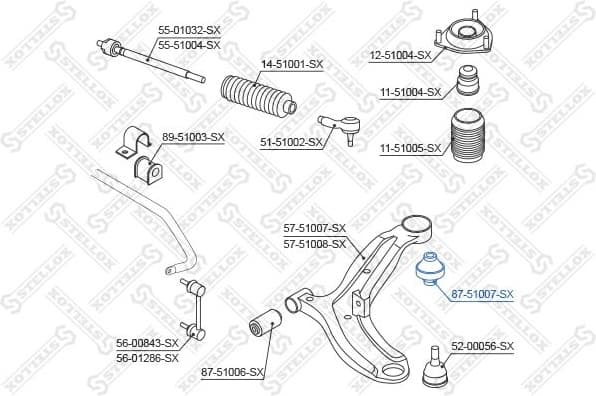 55-01032-SX
55-51004-SX

14-51001-SX

12-51004-SX

11-51004-SX

89-51003-SX

51-51002-SX

11-51005-SX

57-51007-SX
57-51008-SX

87-51007-SX

56-00843-SX
56-01286-SX

87-51006-SX

52-00056-SX

STELLOX