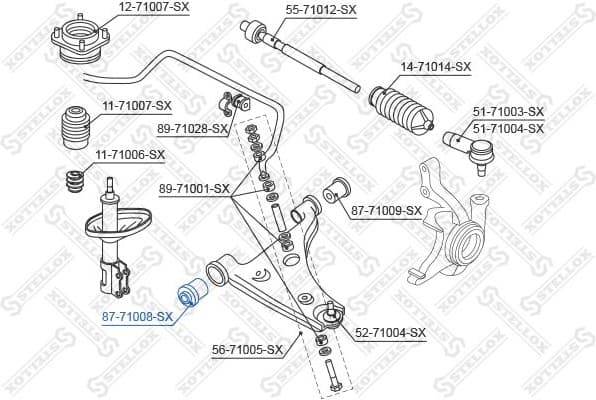 12-71007-SX
55-71012-SX
14-71014-SX
11-71007-SX
89-71028-SX
51-71003-SX
51-71004-SX
11-71006-SX
89-71001-SX
87-71009-SX
87-71008-SX
52-71004-SX
56-71005-SX
STELLOX