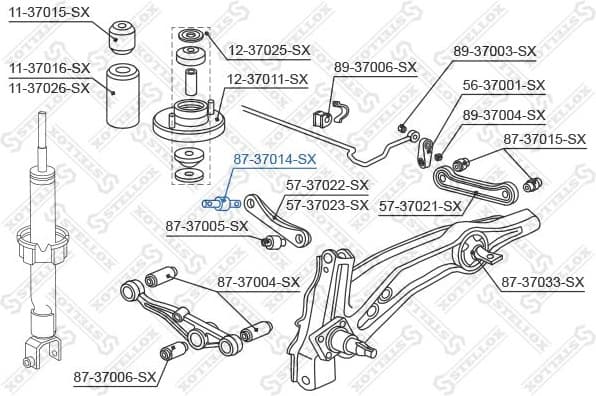 11-37015-SX
11-37016-SX
11-37026-SX
12-37025-SX
12-37011-SX
89-37006-SX
89-37003-SX
56-37001-SX
89-37004-SX
87-37015-SX
87-37014-SX
57-37022-SX
57-37023-SX
57-37021-SX
87-37005-SX
87-37004-SX
87-37033-SX
87-37006-SX
STELLOX