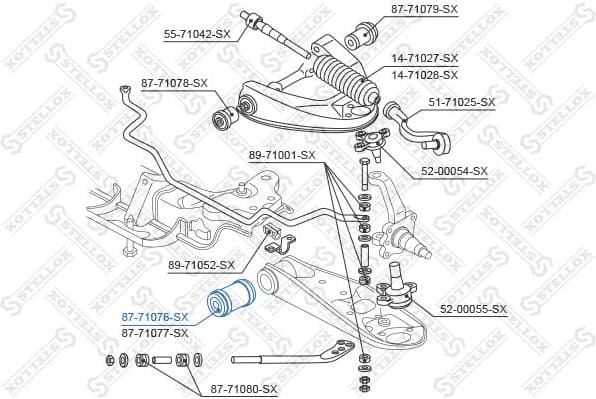 55-71042-SX
87-71079-SX
14-71027-SX
14-71028-SX
87-71078-SX
51-71025-SX
89-71001-SX
52-00054-SX
89-71052-SX
52-00055-SX
87-71076-SX
87-71077-SX
87-71080-SX
STELLOX