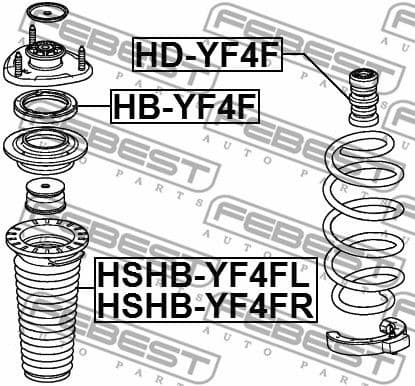 HD-YF4F

HB-YF4F

HSHB-YF4FL
HSHB-YF4FR

FEBEST AUTO PARTS