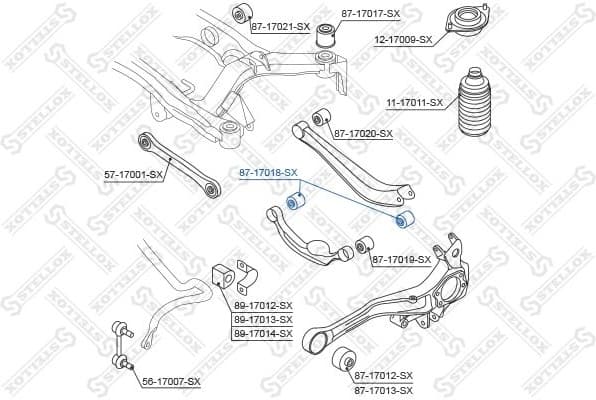 87-17021-SX
87-17017-SX
12-17009-SX
11-17011-SX
87-17020-SX
57-17001-SX
87-17018-SX
87-17019-SX
89-17012-SX
89-17013-SX
89-17014-SX
56-17007-SX
87-17012-SX
87-17013-SX
STELLOX