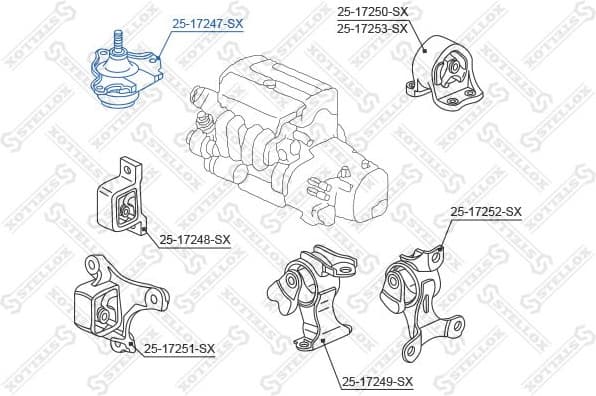 25-17247-SX

25-17250-SX
25-17253-SX

25-17248-SX

25-17252-SX

25-17251-SX

25-17249-SX

STELLOX