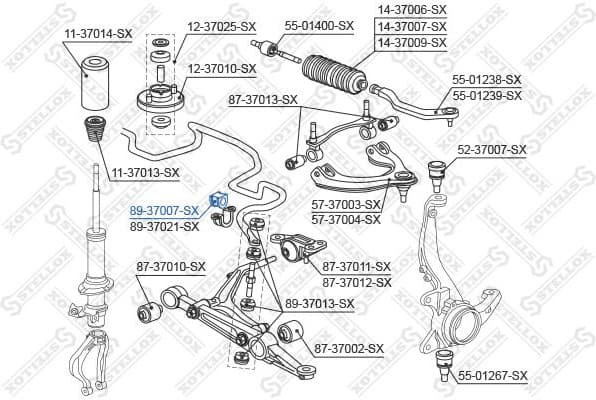 11-37014-SX
12-37025-SX
55-01400-SX
14-37006-SX
14-37007-SX
14-37009-SX
12-37010-SX
55-01238-SX
55-01239-SX
87-37013-SX
52-37007-SX
11-37013-SX
57-37003-SX
57-37004-SX
89-37007-SX
89-37021-SX
87-37010-SX
87-37011-SX
87-37012-SX
89-37013-SX
87-37002-SX
55-01267-SX
STELLOX