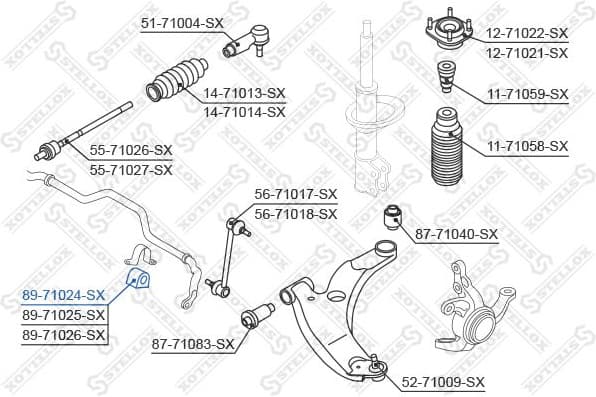 51-71004-SX

12-71022-SX
12-71021-SX

14-71013-SX
14-71014-SX

11-71059-SX

55-71026-SX
55-71027-SX

11-71058-SX

56-71017-SX
56-71018-SX

87-71040-SX

89-71024-SX
89-71025-SX
89-71026-SX

87-71083-SX

52-71009-SX

STELLOX