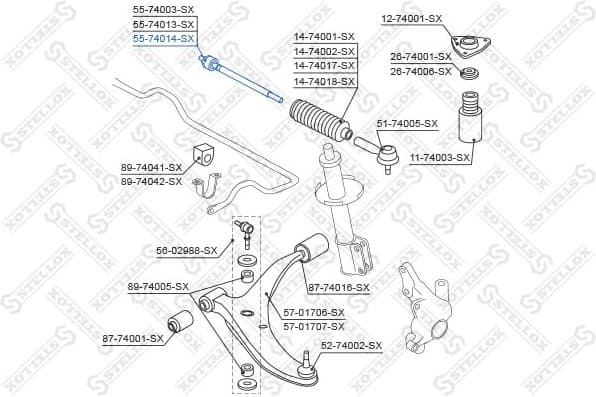 55-74003-SX
55-74013-SX
55-74014-SX

14-74001-SX
14-74002-SX
14-74017-SX
14-74018-SX

12-74001-SX

26-74001-SX
26-74006-SX

51-74005-SX

11-74003-SX

89-74041-SX
89-74042-SX

56-02988-SX

89-74005-SX

87-74016-SX

57-01706-SX
57-01707-SX

87-74001-SX

52-74002-SX

STELLOX