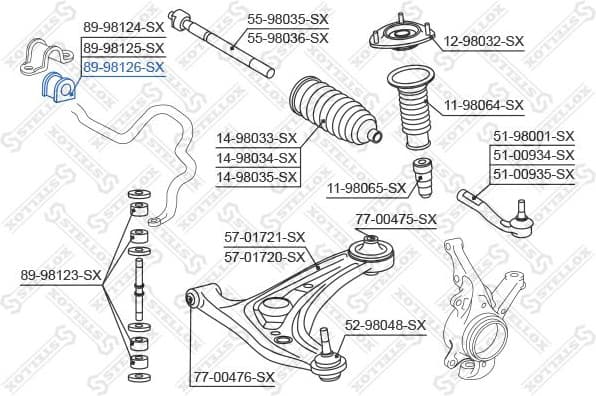 89-98124-SX
89-98125-SX
89-98126-SX
55-98035-SX
55-98036-SX
12-98032-SX
11-98064-SX
14-98033-SX
14-98034-SX
14-98035-SX
51-98001-SX
51-00934-SX
51-00935-SX
11-98065-SX
77-00475-SX
57-01721-SX
57-01720-SX
89-98123-SX
52-98048-SX
77-00476-SX
STELLOX