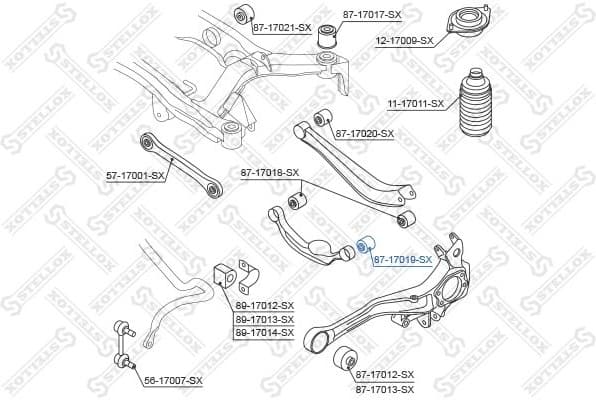 87-17021-SX
87-17017-SX
12-17009-SX
11-17011-SX
87-17020-SX
57-17001-SX
87-17018-SX
87-17019-SX
89-17012-SX
89-17013-SX
89-17014-SX
56-17007-SX
87-17012-SX
87-17013-SX
STELLOX