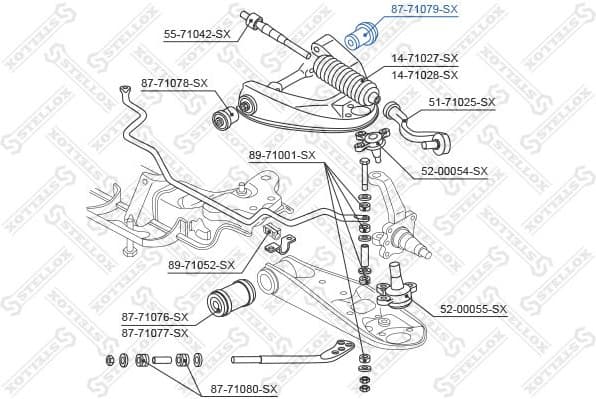 87-71079-SX
55-71042-SX
14-71027-SX
14-71028-SX
87-71078-SX
51-71025-SX
89-71001-SX
52-00054-SX
89-71052-SX
52-00055-SX
87-71076-SX
87-71077-SX
87-71080-SX
STELLOX