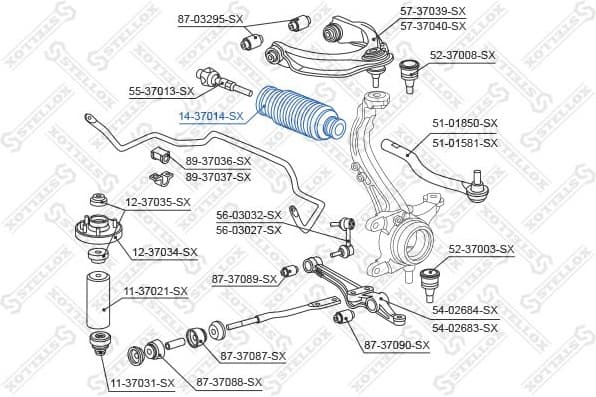 87-03295-SX
57-37039-SX
57-37040-SX
52-37008-SX
55-37013-SX
14-37014-SX
51-01850-SX
51-01581-SX
89-37036-SX
89-37037-SX
12-37035-SX
56-03032-SX
56-03027-SX
12-37034-SX
52-37003-SX
87-37089-SX
11-37021-SX
54-02684-SX
54-02683-SX
87-37090-SX
87-37087-SX
11-37031-SX
87-37088-SX
STELLOX