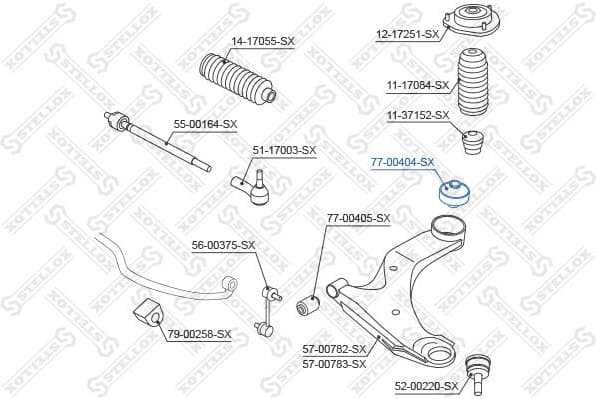 14-17055-SX
12-17251-SX
11-17084-SX
11-37152-SX
55-00164-SX
51-17003-SX
77-00404-SX
77-00405-SX
56-00375-SX
79-00258-SX
57-00782-SX
57-00783-SX
52-00220-SX
STELLOX