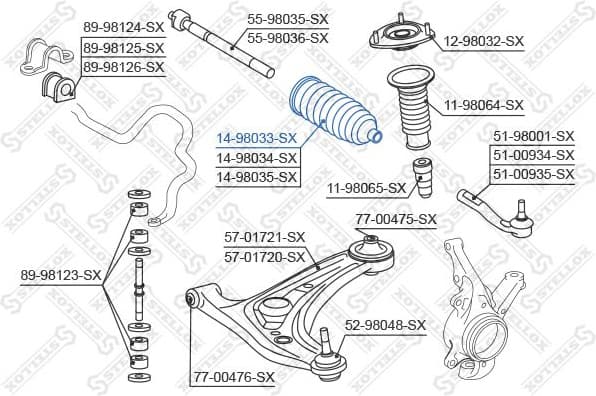 89-98124-SX
89-98125-SX
89-98126-SX
55-98035-SX
55-98036-SX
12-98032-SX
11-98064-SX
14-98033-SX
14-98034-SX
14-98035-SX
51-98001-SX
51-00934-SX
51-00935-SX
11-98065-SX
77-00475-SX
57-01721-SX
57-01720-SX
89-98123-SX
52-98048-SX
77-00476-SX
STELLOX