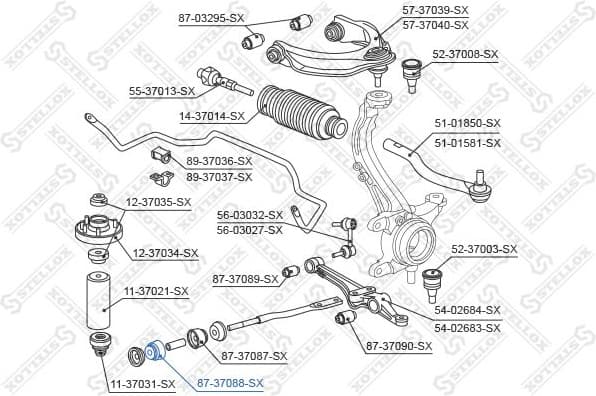 87-03295-SX
57-37039-SX
57-37040-SX
52-37008-SX
55-37013-SX
14-37014-SX
51-01850-SX
51-01581-SX
89-37036-SX
89-37037-SX
12-37035-SX
56-03032-SX
56-03027-SX
12-37034-SX
52-37003-SX
87-37089-SX
11-37021-SX
54-02684-SX
54-02683-SX
87-37090-SX
87-37087-SX
11-37031-SX
87-37088-SX
STELLOX