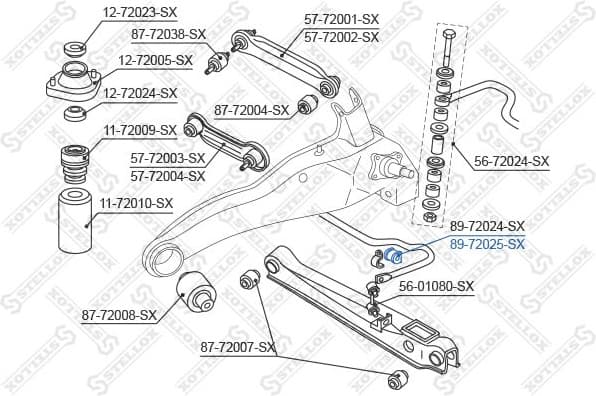 12-72023-SX
87-72038-SX
57-72001-SX
57-72002-SX
12-72005-SX
12-72024-SX
87-72004-SX
11-72009-SX
57-72003-SX
57-72004-SX
56-72024-SX
11-72010-SX
89-72024-SX
89-72025-SX
56-01080-SX
87-72008-SX
87-72007-SX
STELLOX