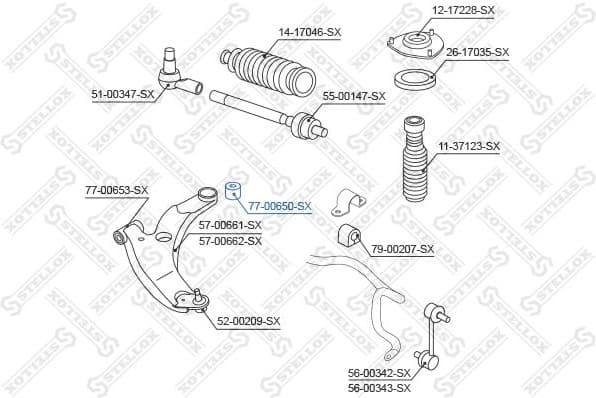 12-17228-SX
14-17046-SX
26-17035-SX
51-00347-SX
55-00147-SX
11-37123-SX
77-00653-SX
77-00650-SX
57-00661-SX
57-00662-SX
79-00207-SX
52-00209-SX
56-00342-SX
56-00343-SX
STELLOX