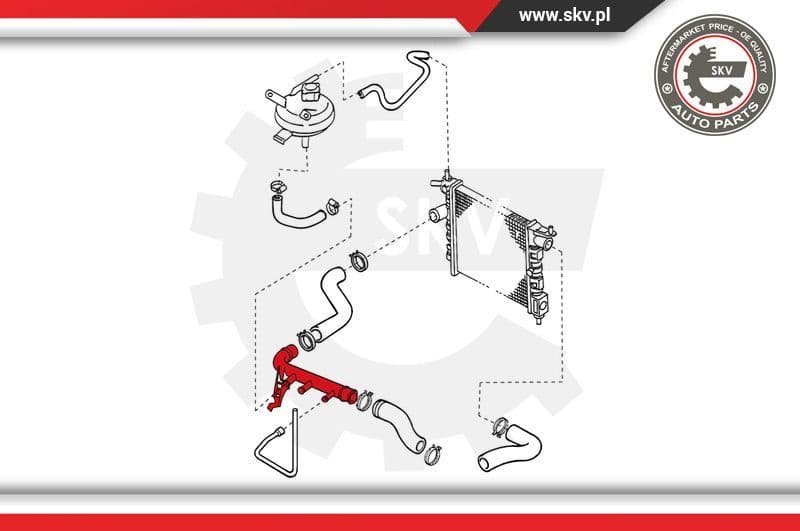 www.skv.pl

AFTERMARKET PRICE - OE QUALITY
SKV
AUTO PARTS

SKV