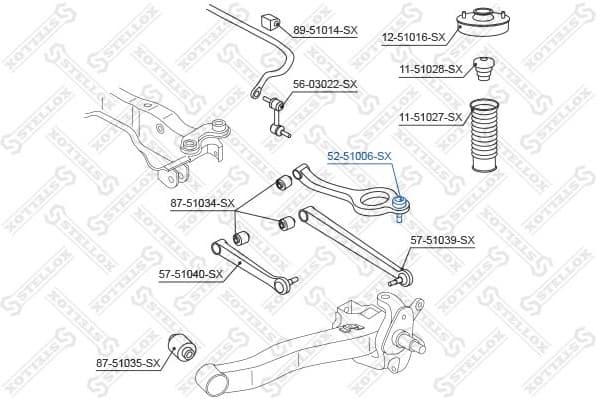 89-51014-SX
12-51016-SX
11-51028-SX
56-03022-SX
11-51027-SX
52-51006-SX
87-51034-SX
57-51039-SX
57-51040-SX
87-51035-SX
STELLOX