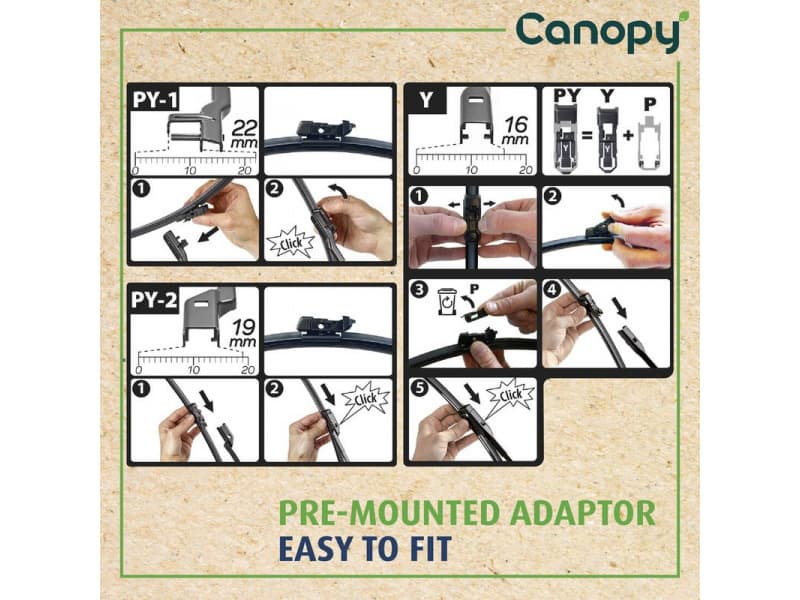 Canopy

PY-1
22 mm
0 10 20
1
2
Click

PY-2
19 mm
0 10 20
1
2
Click

Y
16 mm
0 10 20
PY = Y + P
Y
Y
1
2
3
P
4
5
Click

PRE-MOUNTED ADAPTOR
EASY TO FIT