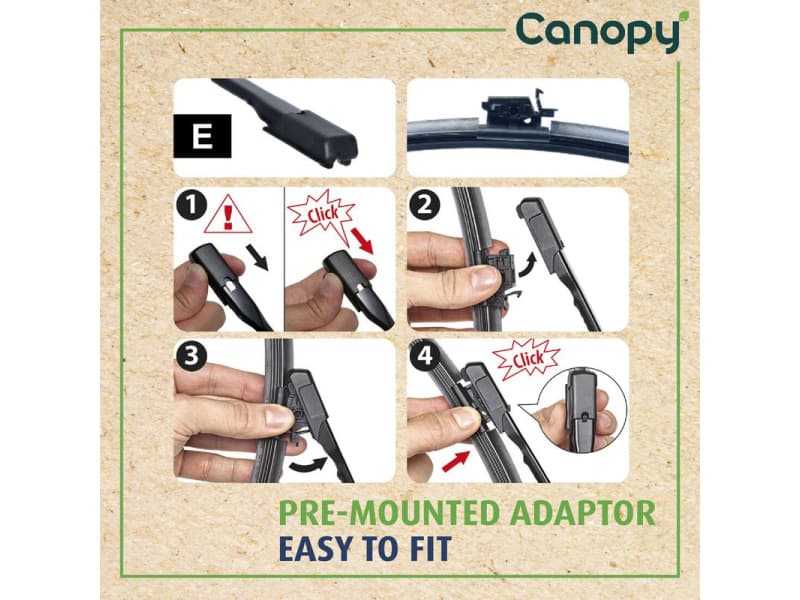 Canopy

E

1

!

Click

2

3

4

Click

PRE-MOUNTED ADAPTOR
EASY TO FIT