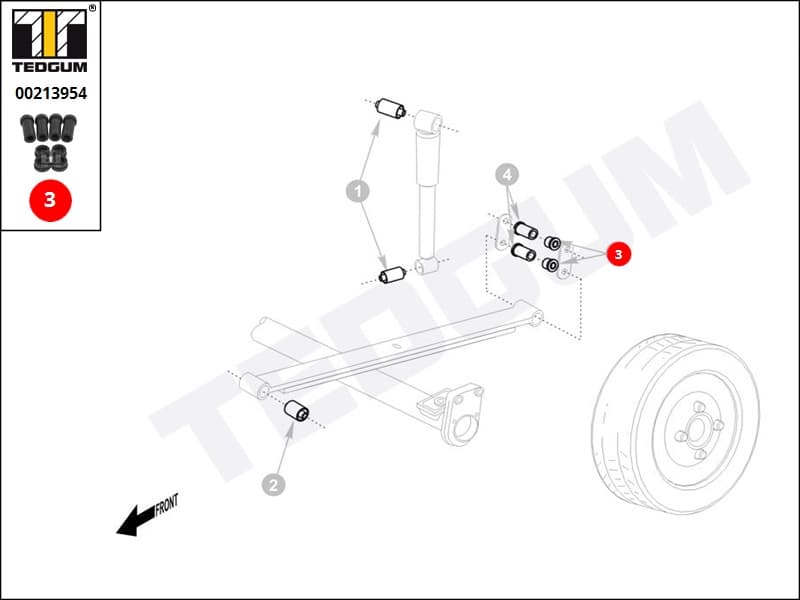 ®
TEDGUM
00213954
3
1
4
3
2
FRONT
TEDGUM