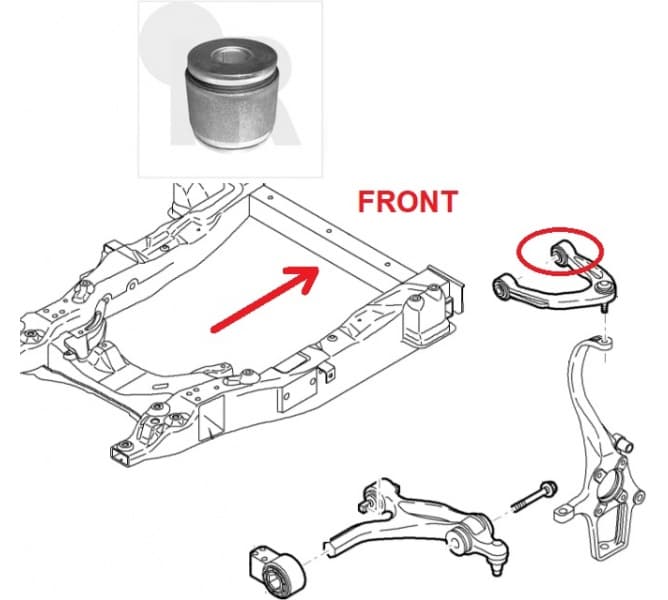 FRONT