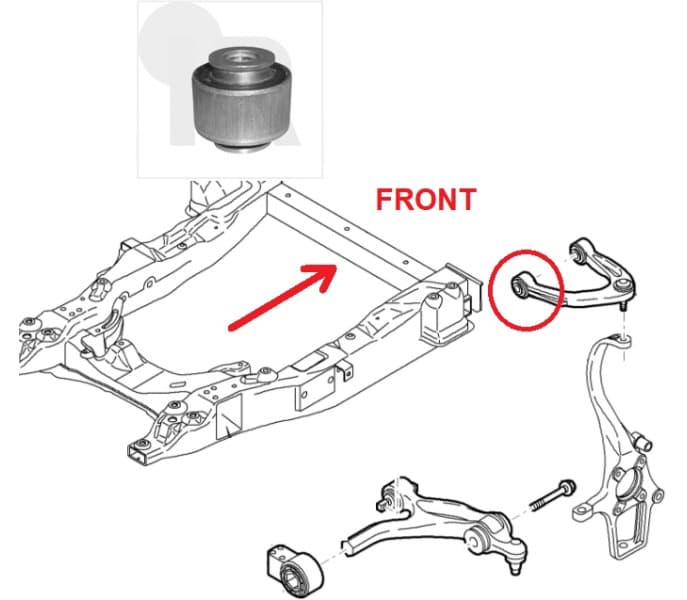 FRONT