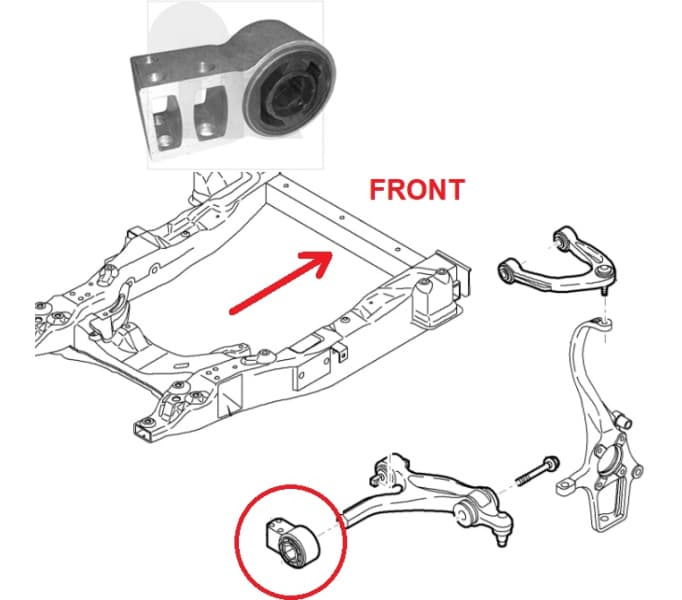 FRONT