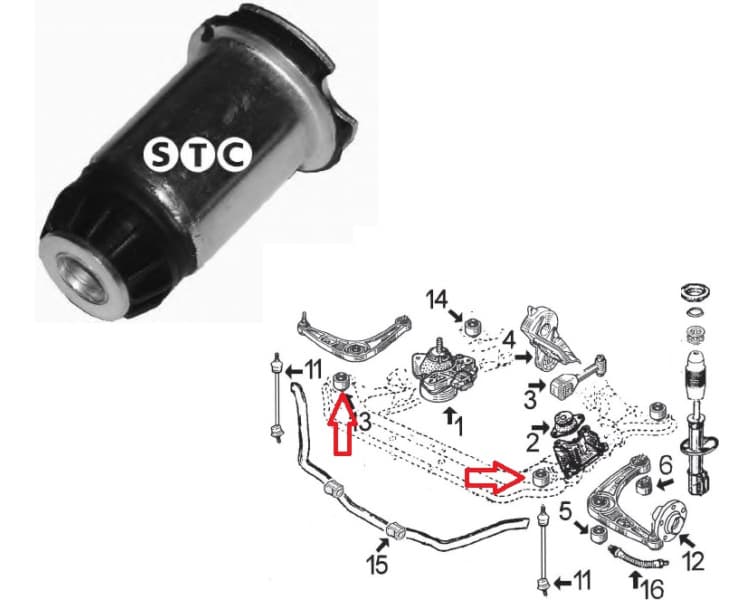 STC

14
4
11
3
3
1
2
6
5
12
15
11
16