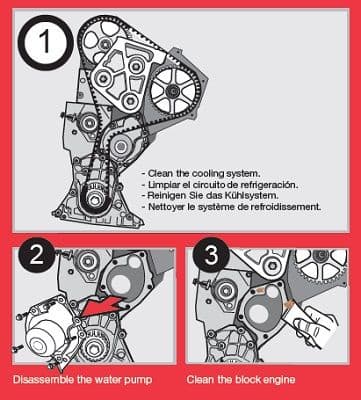 1

- Clean the cooling system.
- Limpiar el circuito de refrigeración.
- Reinigen Sie das Kühlsystem.
- Nettoyer le système de refroidissement.

2

Disassemble the water pump

3

Clean the block engine