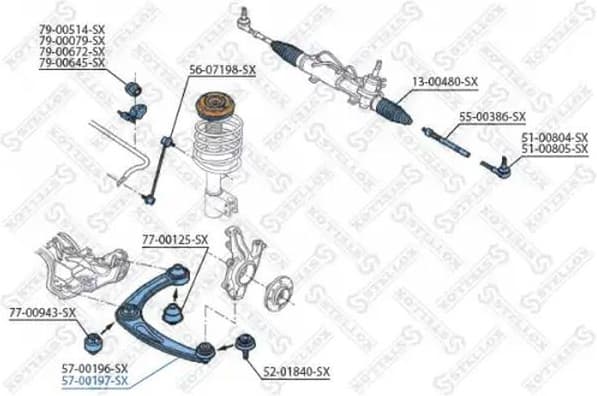 79-00514-SX
79-00079-SX
79-00672-SX
79-00645-SX

56-07198-SX

13-00480-SX

55-00386-SX

51-00804-SX
51-00805-SX

77-00125-SX

77-00943-SX

57-00196-SX
57-00197-SX

52-01840-SX

STELLOX