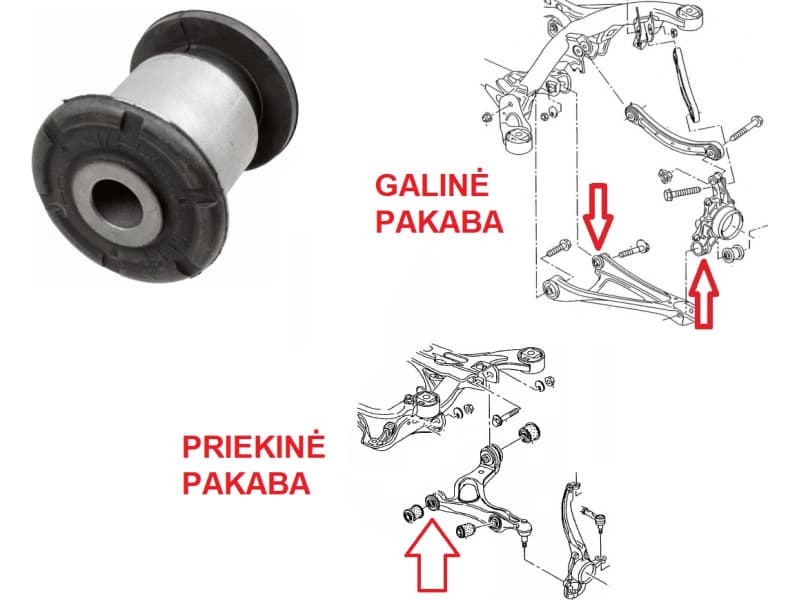 GALINĖ PAKABA

PRIEKINĖ PAKABA