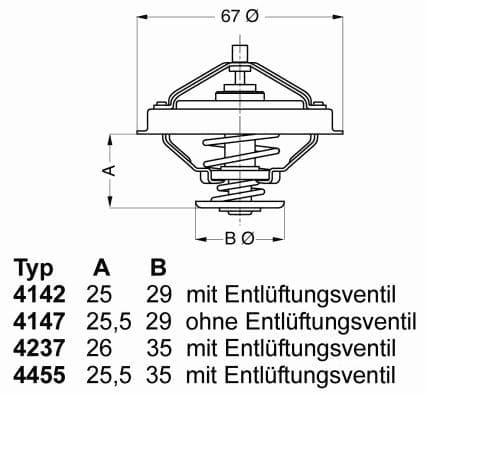 67 Ø

A

B Ø

| Typ | A | B | |
|---|---|---|---|
| 4142 | 25 | 29 | mit Entlüftungsventil |
| 4147 | 25,5 | 29 | ohne Entlüftungsventil |
| 4237 | 26 | 35 | mit Entlüftungsventil |
| 4455 | 25,5 | 35 | mit Entlüftungsventil |