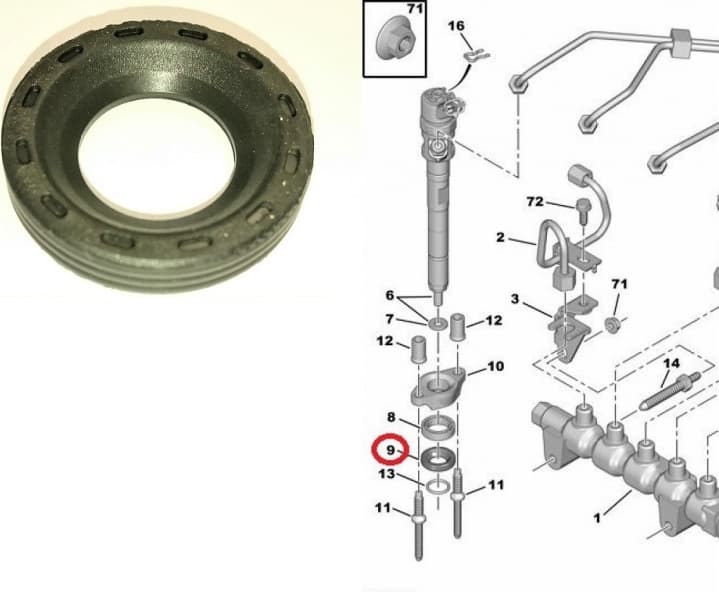 71
16
72
2
71
3
6
7
12
12
10
14
8
9
13
11
11
1